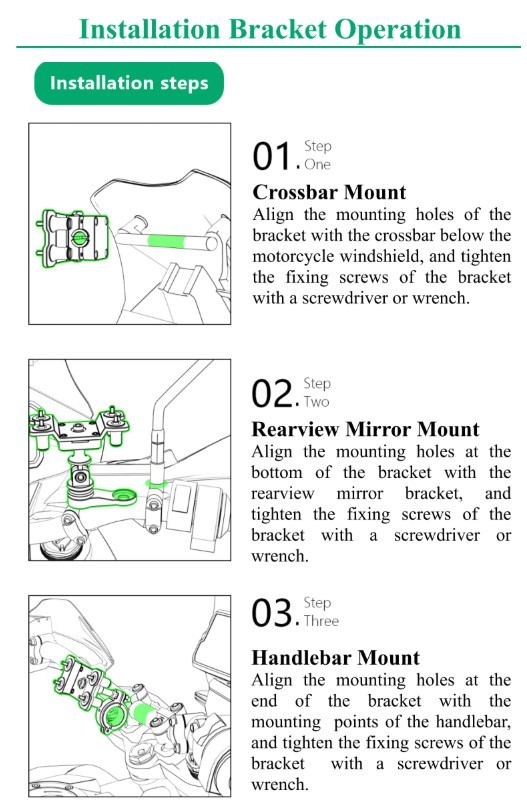 Installation Bracket Operation

Installation steps

01. Step One

Crossbar Mount

Align the mounting holes of the bracket with the crossbar below the motorcycle windshield, and tighten the fixing screws of the bracket with a screwdriver or wrench.

02. Step Two

Rearview Mirror Mount

Align the mounting holes at the bottom of the bracket with the rearview mirror bracket, and tighten the fixing screws of the bracket with a screwdriver or wrench.

03. Step Three

Handlebar Mount

Align the mounting holes at the end of the bracket with the mounting points of the handlebar, and tighten the fixing screws of the bracket with a screwdriver or wrench.